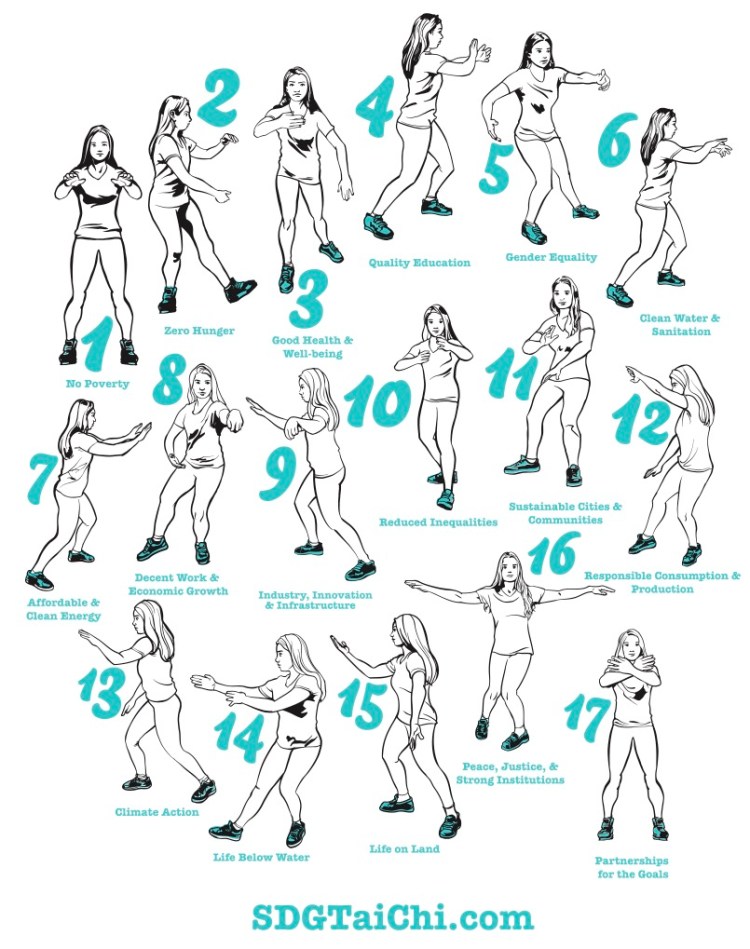 1
No Poverty

2
Zero Hunger

3
Good Health & Well-being

4
Quality Education

5
Gender Equality

6
Clean Water & Sanitation

7
Affordable & Clean Energy

8
Decent Work & Economic Growth

9
Industry, Innovation & Infrastructure

10
Reduced Inequalities

11
Sustainable Cities & Communities

12
Responsible Consumption & Production

13
Climate Action

14
Life Below Water

15
Life on Land

16
Peace, Justice, & Strong Institutions

17
Partnerships for the Goals

SDGTaiChi.com