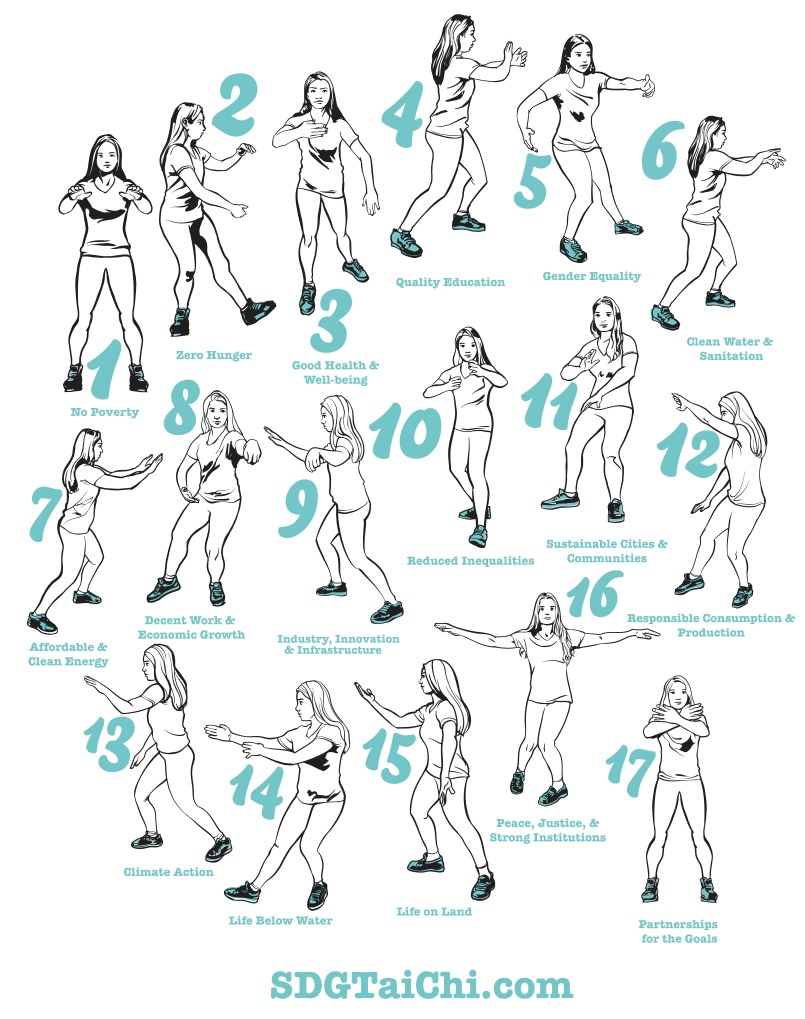 1
No Poverty

2
Zero Hunger

3
Good Health & Well-being

4
Quality Education

5
Gender Equality

6
Clean Water & Sanitation

7
Affordable & Clean Energy

8
Decent Work & Economic Growth

9
Industry, Innovation & Infrastructure

10
Reduced Inequalities

11
Sustainable Cities & Communities

12
Responsible Consumption & Production

13
Climate Action

14
Life Below Water

15
Life on Land

16
Peace, Justice, & Strong Institutions

17
Partnerships for the Goals

SDGTaiChi.com